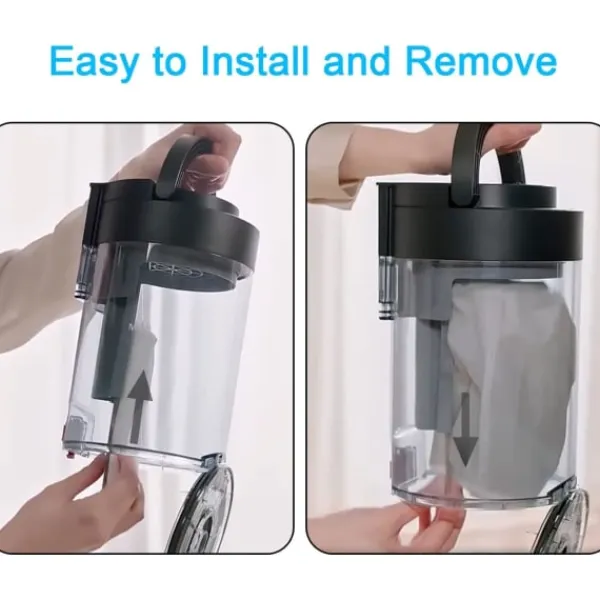 Easy to Install and Remove