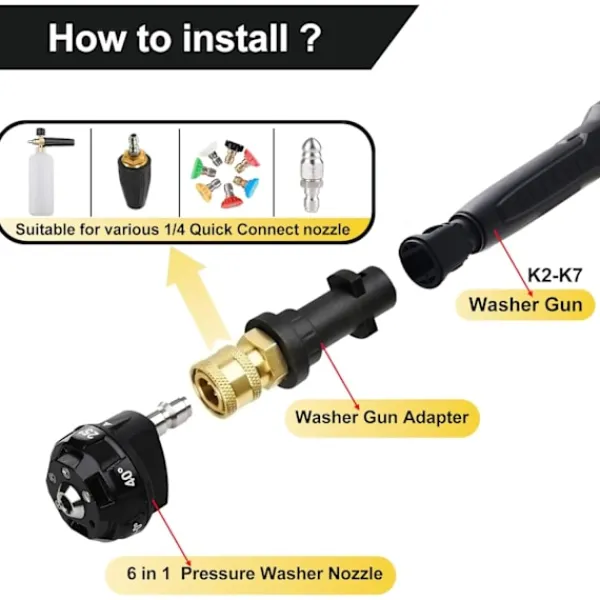 How to install ?

Suitable for various 1/4 Quick Connect nozzle

K2-K7
Washer Gun

Washer Gun Adapter

25°
40°

6 in 1 Pressure Washer Nozzle