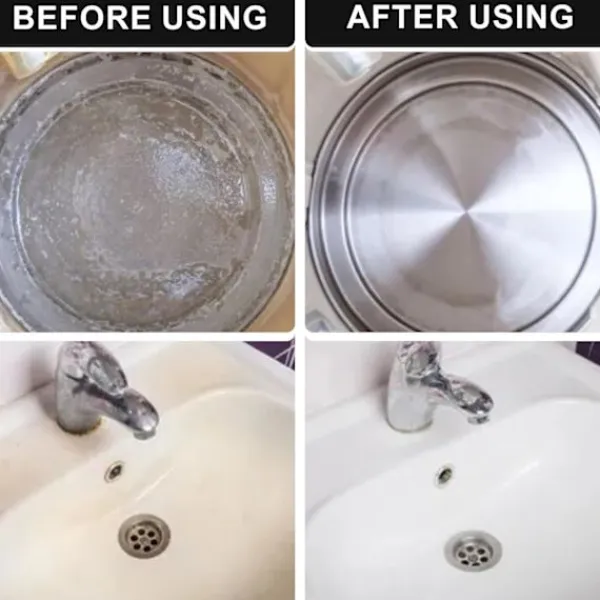 BEFORE USING

AFTER USING