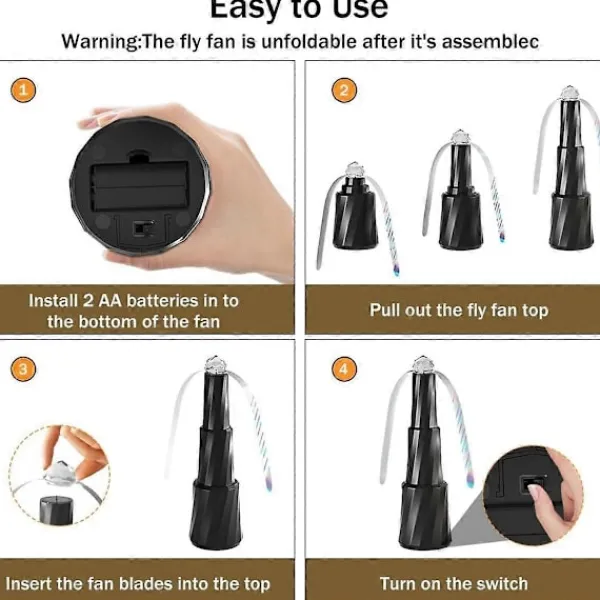 Easy to Use

Warning:The fly fan is unfoldable after it's assemblec

1

Install 2 AA batteries in to the bottom of the fan

2

Pull out the fly fan top

3

Insert the fan blades into the top

4

Turn on the switch