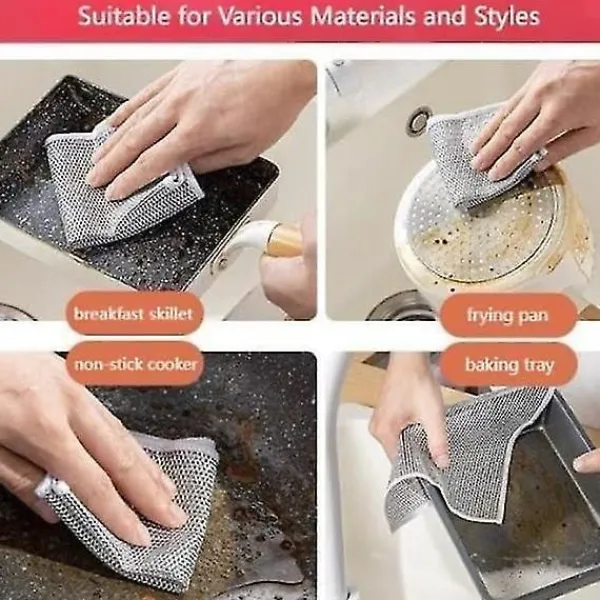 Suitable for Various Materials and Styles

breakfast skillet

frying pan

non-stick cooker

baking tray