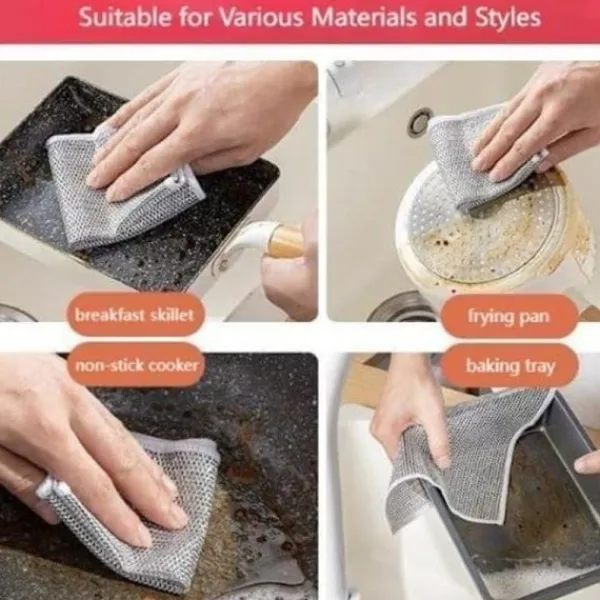 Suitable for Various Materials and Styles

breakfast skillet

frying pan

non-stick cooker

baking tray