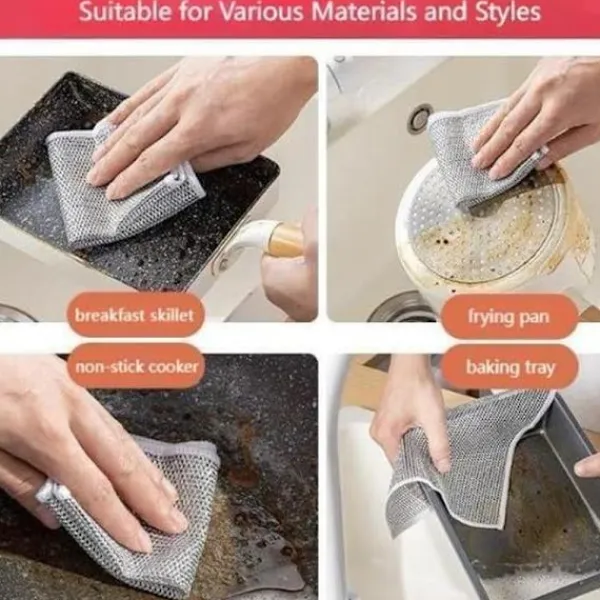 Suitable for Various Materials and Styles

breakfast skillet

frying pan

non-stick cooker

baking tray