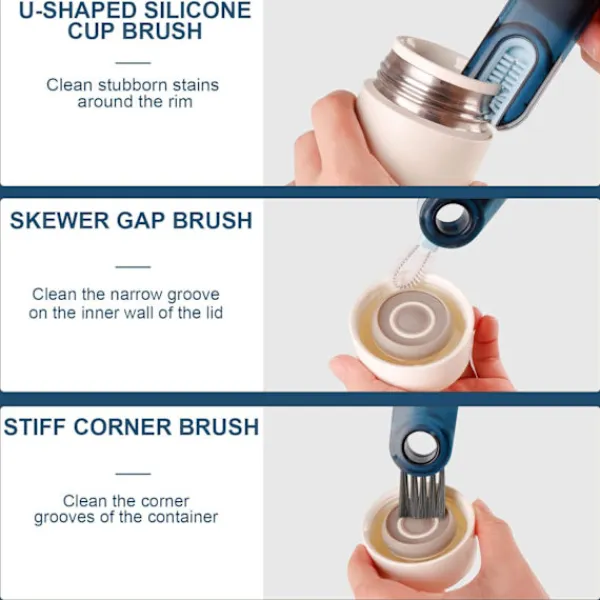 U-SHAPED SILICONE CUP BRUSH

Clean stubborn stains around the rim

SKEWER GAP BRUSH

Clean the narrow groove on the inner wall of the lid

STIFF CORNER BRUSH

Clean the corner grooves of the container