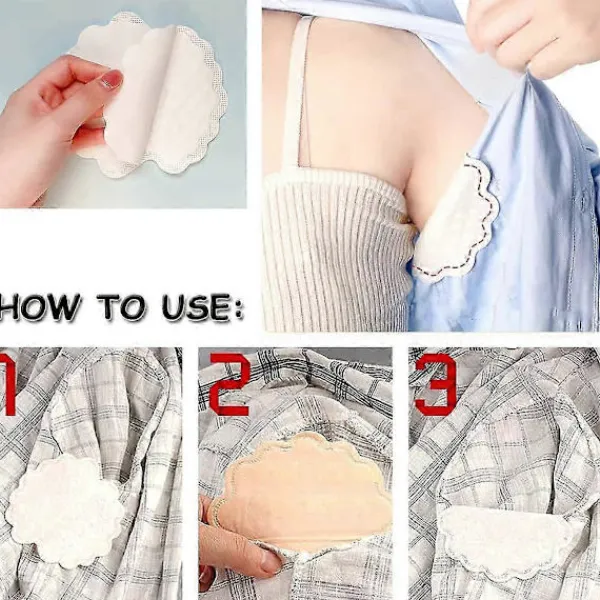 HOW TO USE:

1

2

3