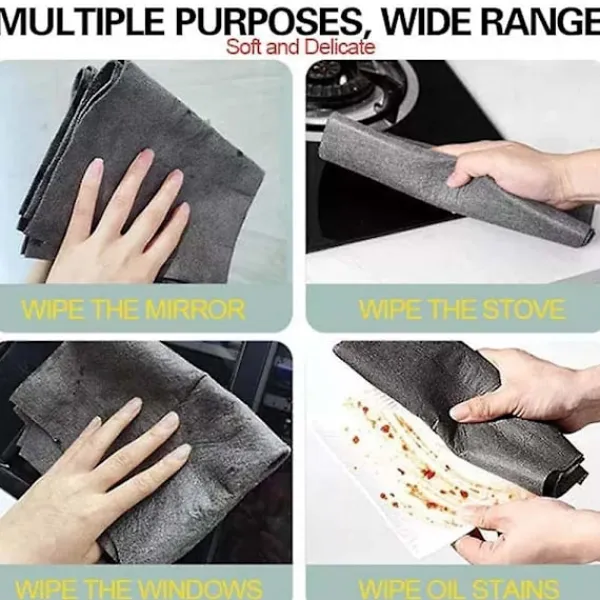 MULTIPLE PURPOSES, WIDE RANGE
Soft and Delicate

WIPE THE MIRROR

WIPE THE STOVE

WIPE THE WINDOWS

WIPE OIL STAINS