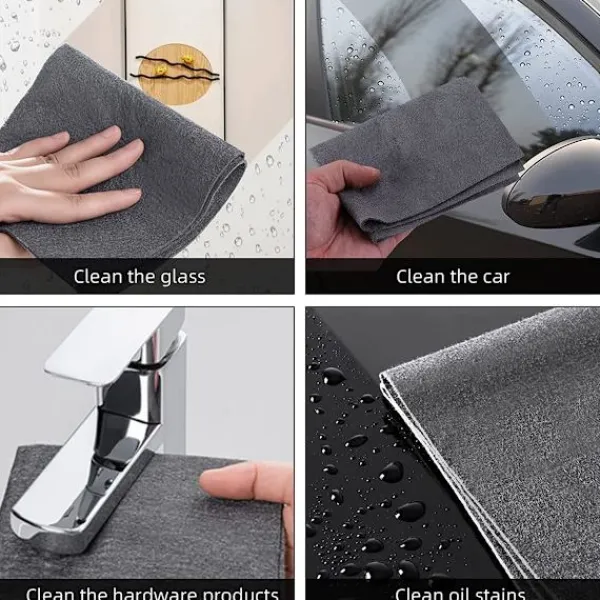 Clean the glass

Clean the car

Clean the hardware products

Clean oil stains