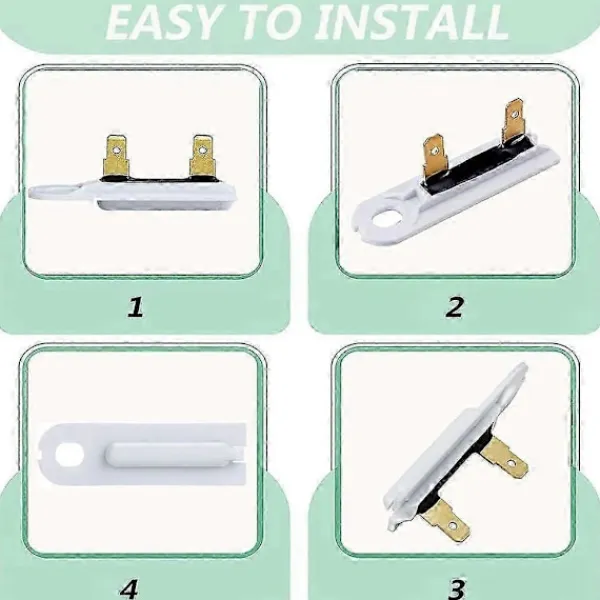 EASY TO INSTALL

1

2

4

3