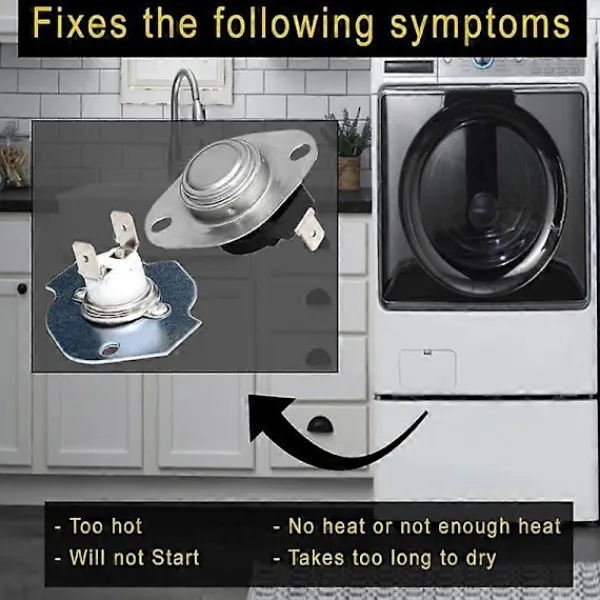 Fixes the following symptoms

- Too hot
- Will not Start

- No heat or not enough heat
- Takes too long to dry