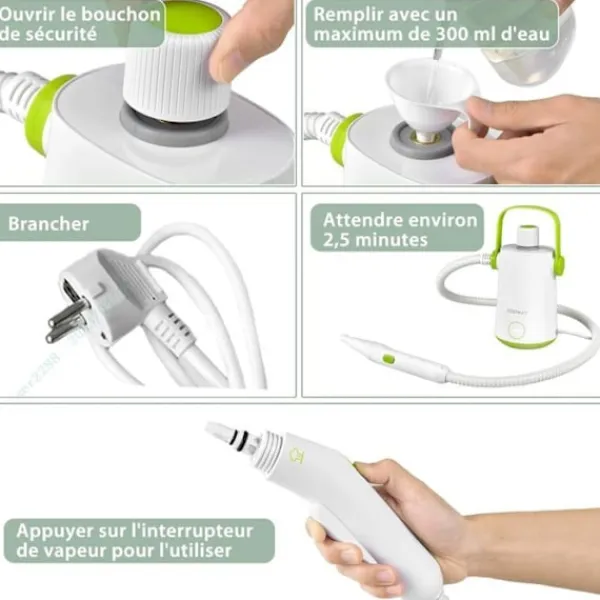 Ouvrir le bouchon de sécurité

Remplir avec un maximum de 300 ml d'eau

Brancher

Attendre environ 2,5 minutes

Appuyer sur l'interrupteur de vapeur pour l'utiliser