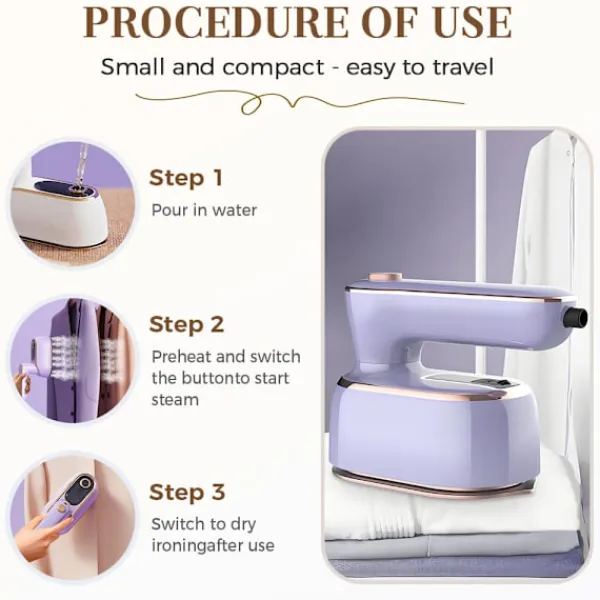 PROCEDURE OF USE

Small and compact - easy to travel

Step 1

Pour in water

Step 2

Preheat and switch the buttonto start steam

Step 3

Switch to dry ironingafter use