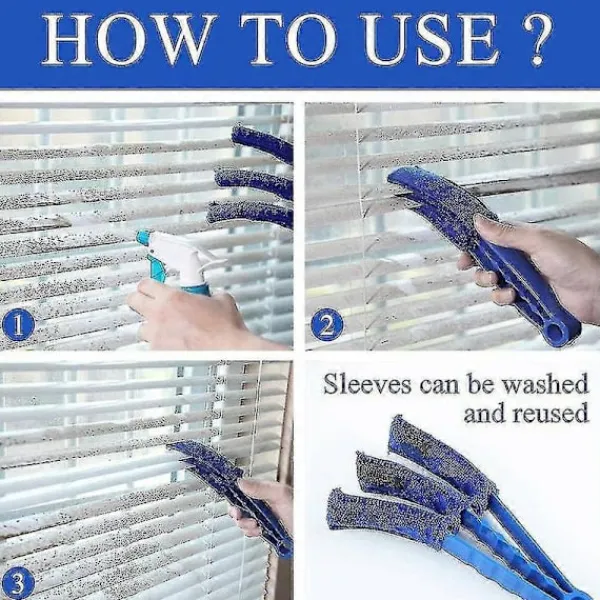 HOW TO USE ?

1

2

3

Sleeves can be washed and reused