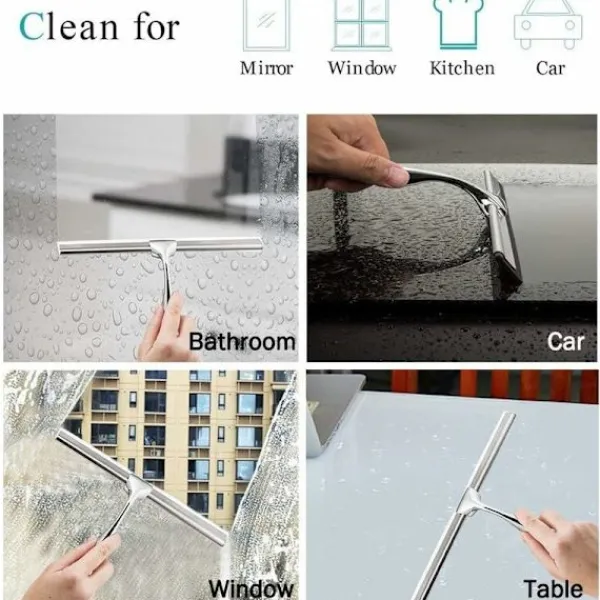 Clean for

Mirror
Window
Kitchen
Car

Bathroom

Car

Window

Table