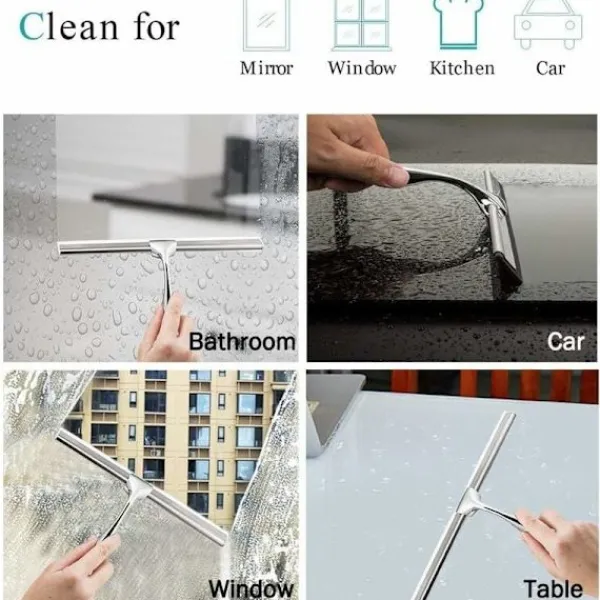 Clean for

Mirror

Window

Kitchen

Car

Bathroom

Car

Window

Table