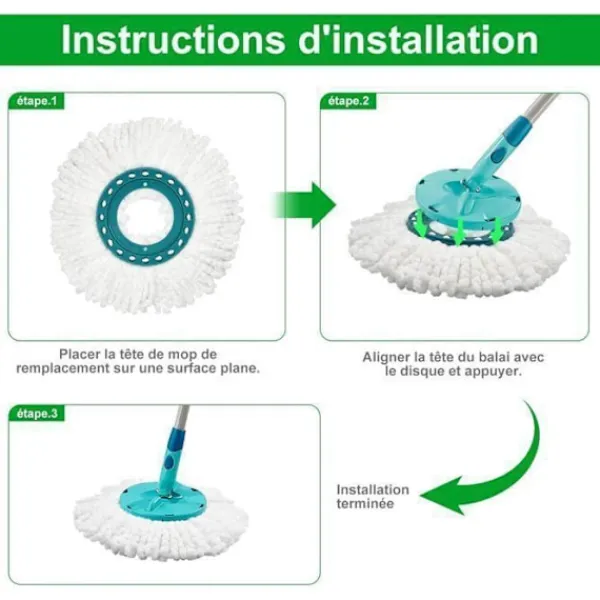 Instructions d'installation

étape.1

Placer la tête de mop de remplacement sur une surface plane.

étape.2

Aligner la tête du balai avec le disque et appuyer.

étape.3

Installation terminée