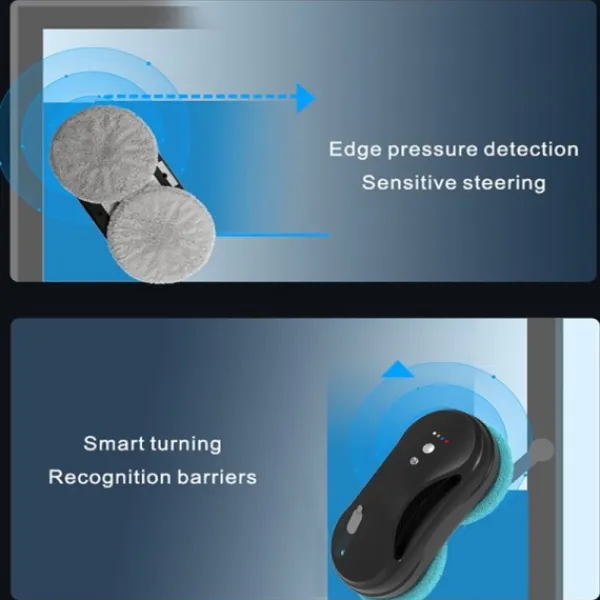 Edge pressure detection
Sensitive steering

Smart turning
Recognition barriers