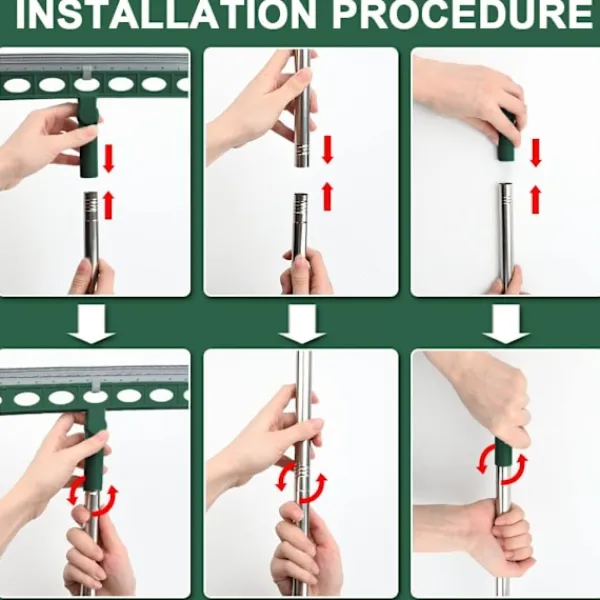 INSTALLATION PROCEDURE