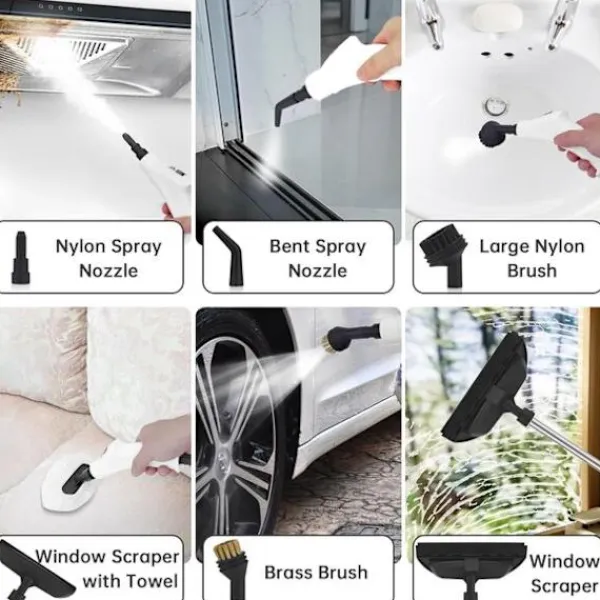 Nylon Spray Nozzle

Bent Spray Nozzle

Large Nylon Brush

Window Scraper with Towel

Brass Brush

Window Scraper