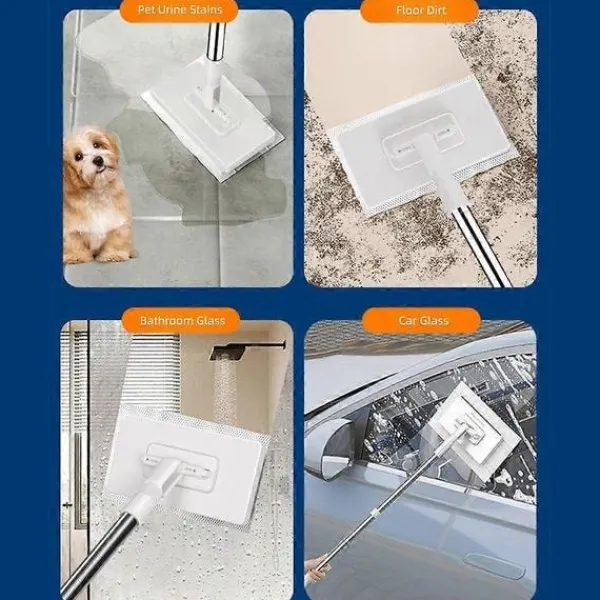 Pet Urine Stains

Floor Dirt

Bathroom Glass

Car Glass