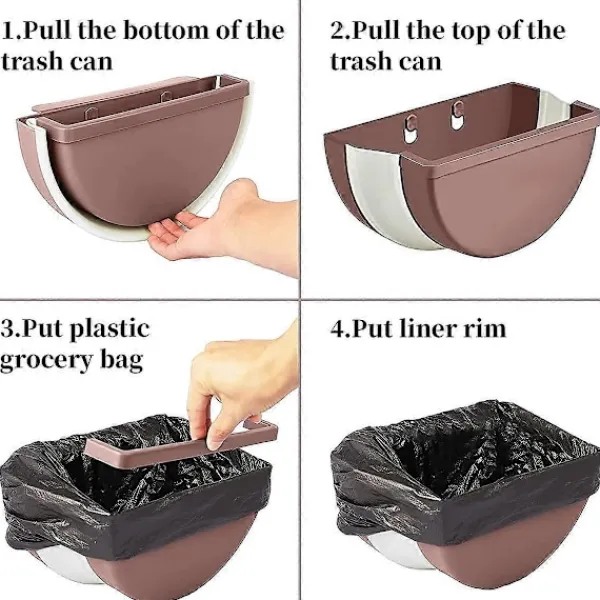 1.Pull the bottom of the trash can

2.Pull the top of the trash can

3.Put plastic grocery bag

4.Put liner rim