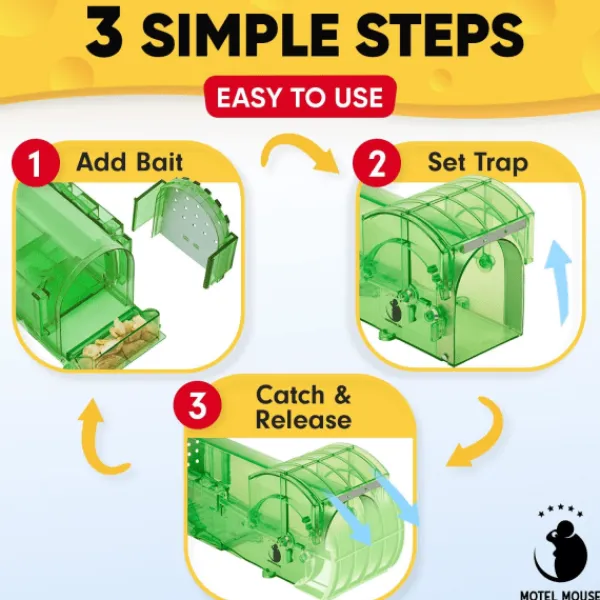 3 SIMPLE STEPS

EASY TO USE

1 Add Bait

2 Set Trap

3 Catch & Release

MOTEL MOUSE