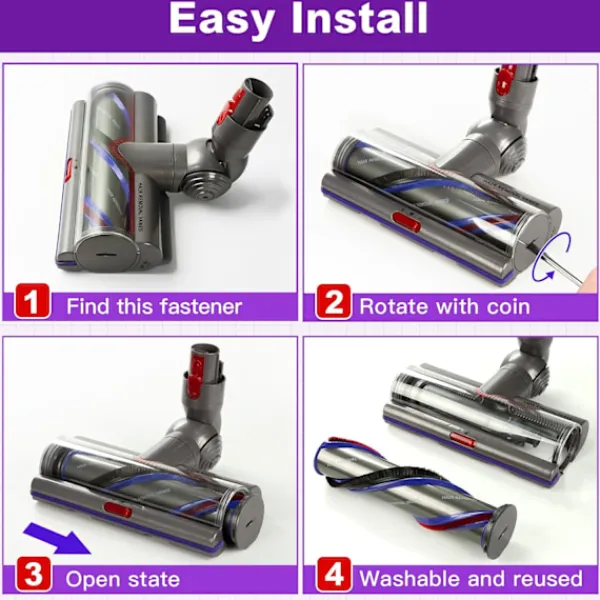 Easy Install

1 Find this fastener

2 Rotate with coin

3 Open state

4 Washable and reused