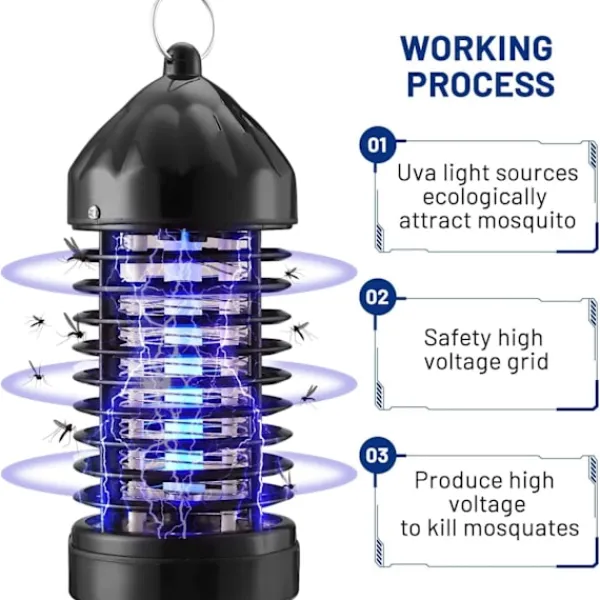 WORKING PROCESS

01

Uva light sources ecologically attract mosquito

02

Safety high voltage grid

03

Produce high voltage to kill mosquates