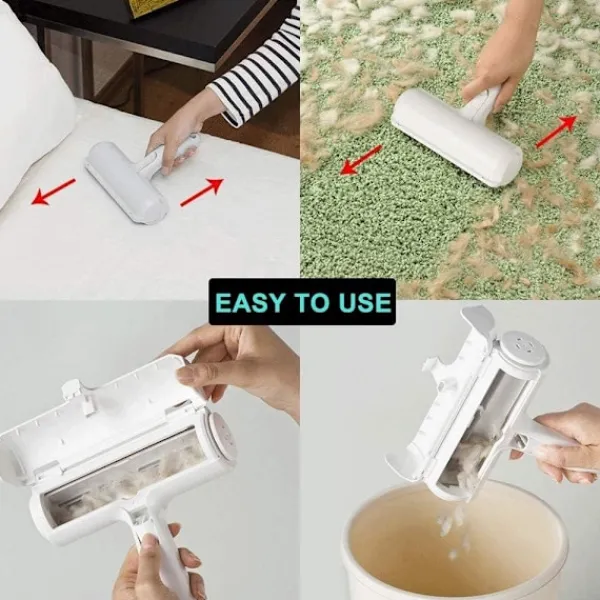 EASY TO USE