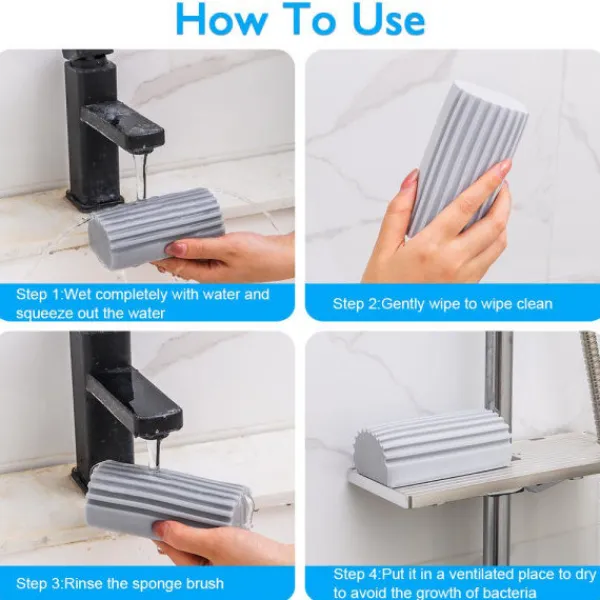 How To Use

Step 1:Wet completely with water and squeeze out the water

Step 2:Gently wipe to wipe clean

Step 3:Rinse the sponge brush

Step 4:Put it in a ventilated place to dry to avoid the growth of bacteria