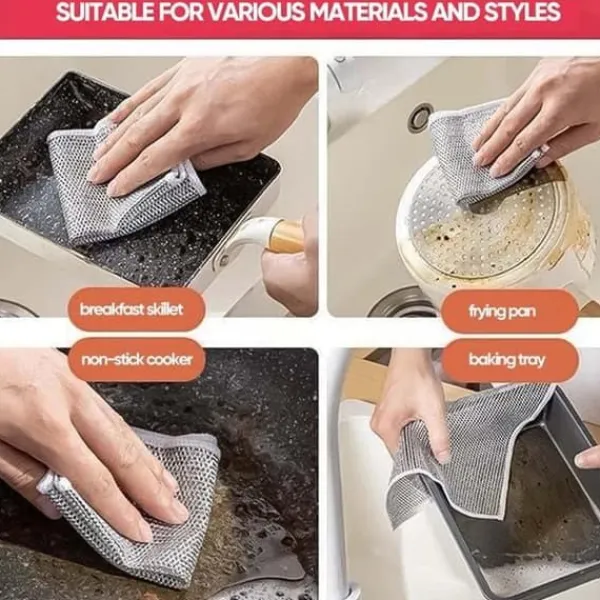 SUITABLE FOR VARIOUS MATERIALS AND STYLES

breakfast skillet

frying pan

non-stick cooker

baking tray