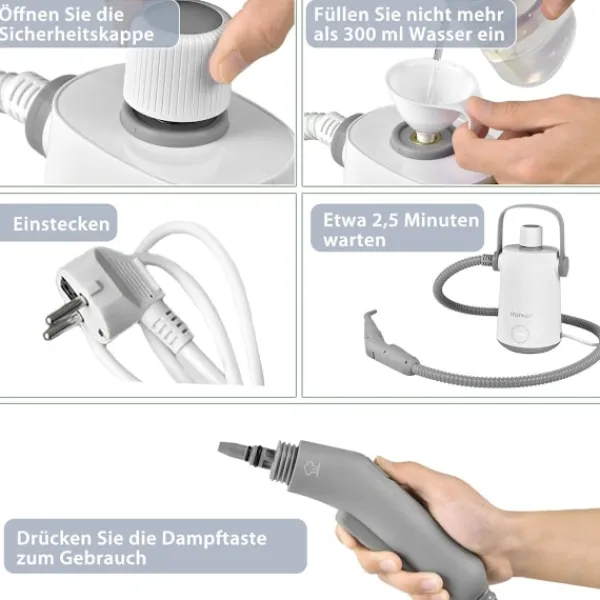 Öffnen Sie die Sicherheitskappe

Füllen Sie nicht mehr als 300 ml Wasser ein

Einstecken

Etwa 2,5 Minuten warten

COSTWAY

Drücken Sie die Dampftaste zum Gebrauch