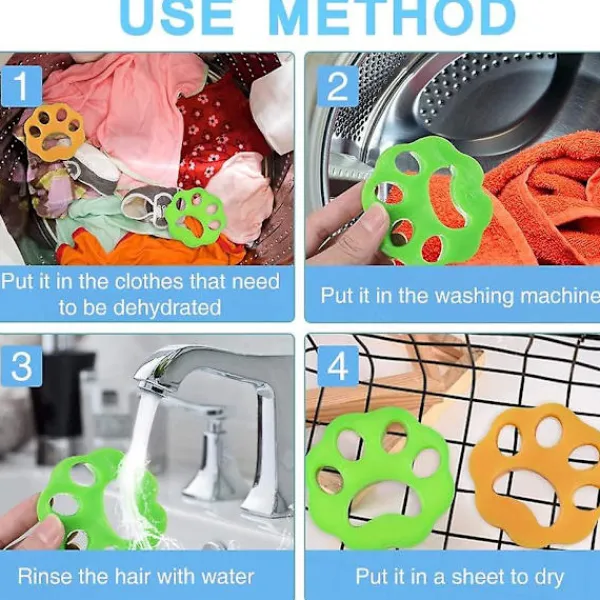 USE METHOD

1

Put it in the clothes that need to be dehydrated

2

Put it in the washing machine

3

Rinse the hair with water

4

Put it in a sheet to dry