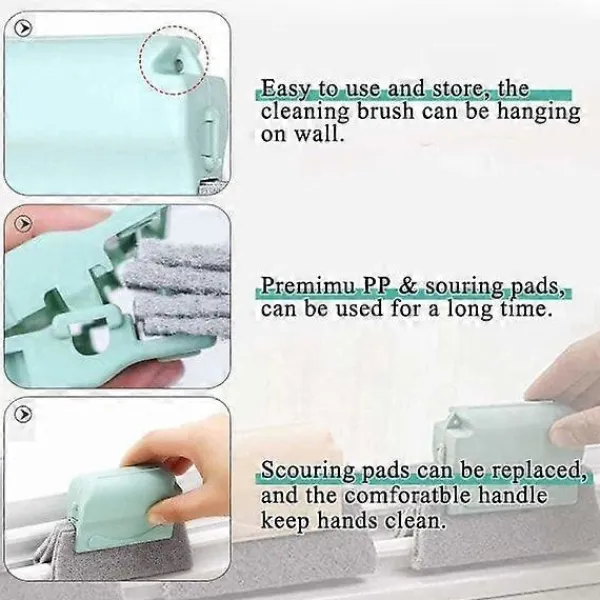 Easy to use and store, the cleaning brush can be hanging on wall.

Premimu PP & souring pads, can be used for a long time.

Scouring pads can be replaced, and the comforatble handle keep hands clean.