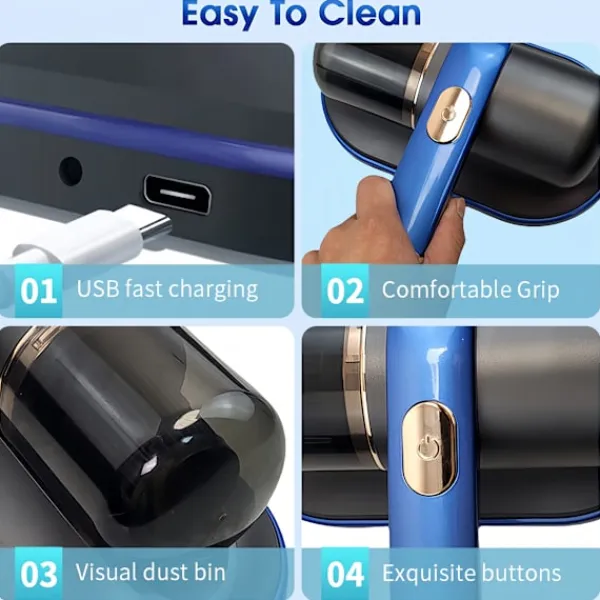 Easy To Clean

01 USB fast charging

02 Comfortable Grip

03 Visual dust bin

04 Exquisite buttons