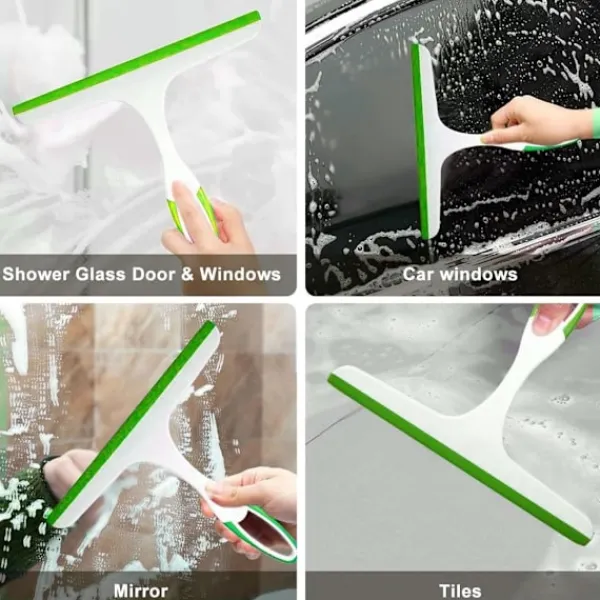 Shower Glass Door & Windows

Car windows

Mirror

Tiles