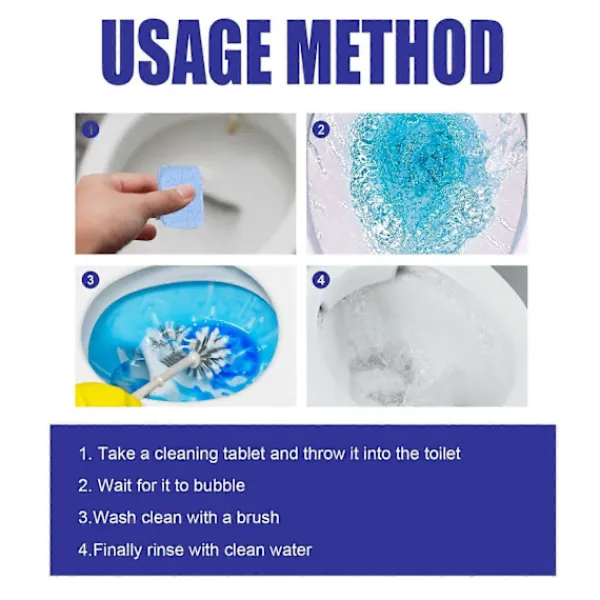 USAGE METHOD

1

2

3

4

1. Take a cleaning tablet and throw it into the toilet

2. Wait for it to bubble

3.Wash clean with a brush

4.Finally rinse with clean water