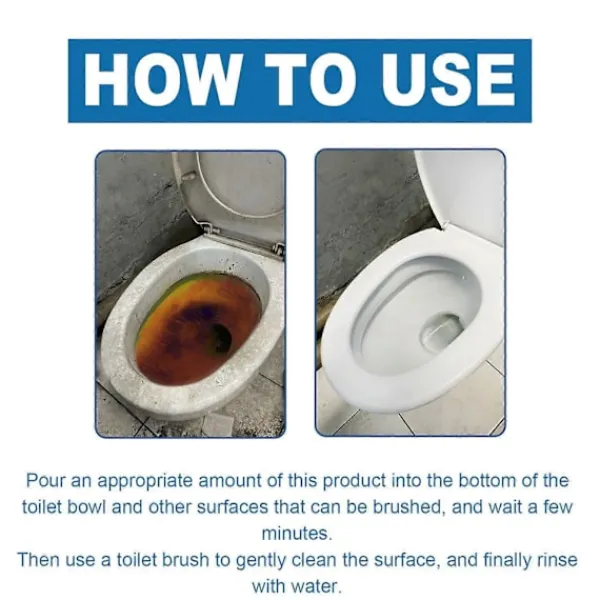 HOW TO USE

Pour an appropriate amount of this product into the bottom of the toilet bowl and other surfaces that can be brushed, and wait a few minutes.
Then use a toilet brush to gently clean the surface, and finally rinse with water.