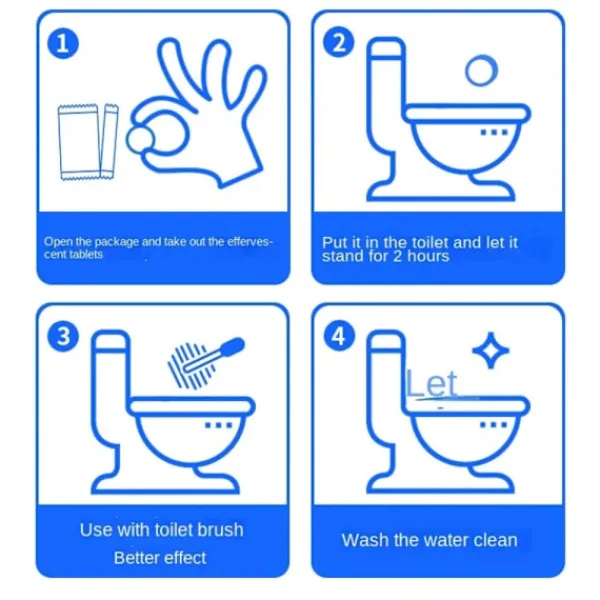 1

Open the package and take out the effervescent tablets

2

Put it in the toilet and let it stand for 2 hours

3

Use with toilet brush
Better effect

4

Let

Wash the water clean