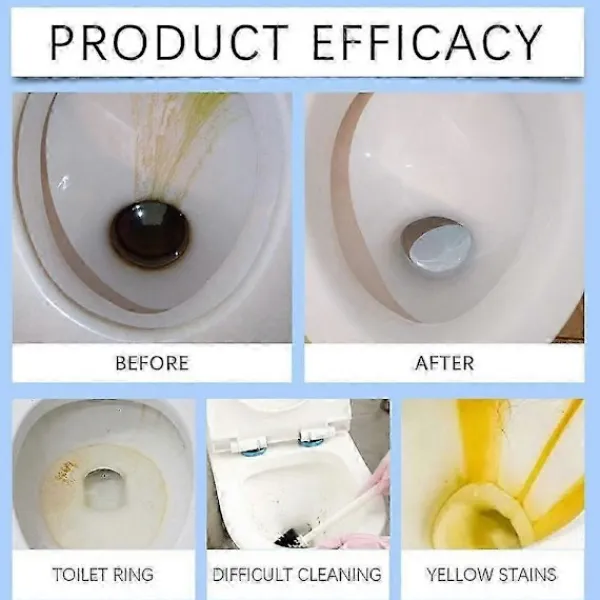 PRODUCT EFFICACY

BEFORE

AFTER

TOILET RING

DIFFICULT CLEANING

YELLOW STAINS