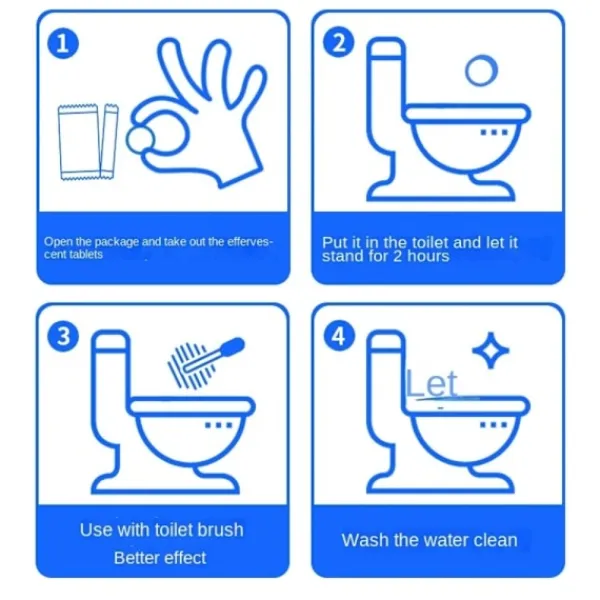 1

Open the package and take out the effervescent tablets

2

Put it in the toilet and let it stand for 2 hours

3

Use with toilet brush
Better effect

4

Let

Wash the water clean