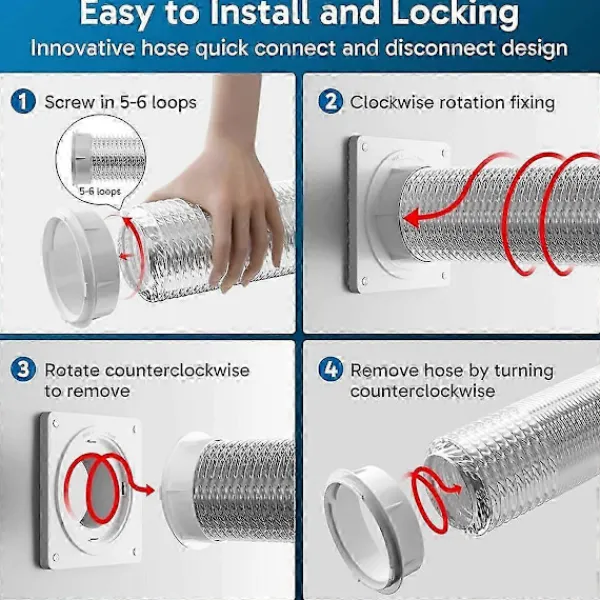 Easy to Install and Locking
Innovative hose quick connect and disconnect design

1 Screw in 5-6 loops

5-6 loops

2 Clockwise rotation fixing

3 Rotate counterclockwise to remove

4 Remove hose by turning counterclockwise