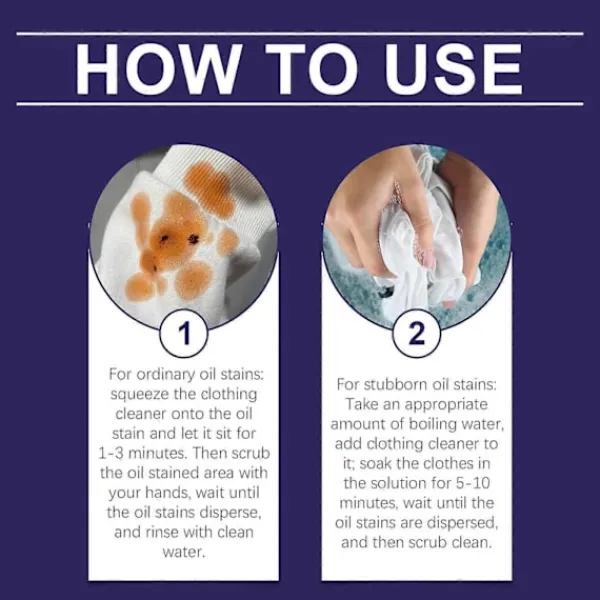 HOW TO USE

1

For ordinary oil stains: squeeze the clothing cleaner onto the oil stain and let it sit for 1-3 minutes. Then scrub the oil stained area with your hands, wait until the oil stains disperse, and rinse with clean water.

2

For stubborn oil stains: Take an appropriate amount of boiling water, add clothing cleaner to it; soak the clothes in the solution for 5-10 minutes, wait until the oil stains are dispersed, and then scrub clean.