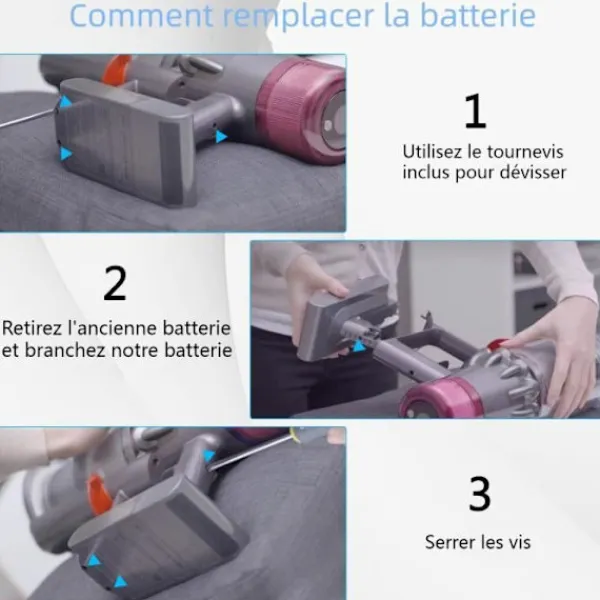 Comment remplacer la batterie

1

Utilisez le tournevis inclus pour dévisser

2

Retirez l'ancienne batterie et branchez notre batterie

3

Serrer les vis