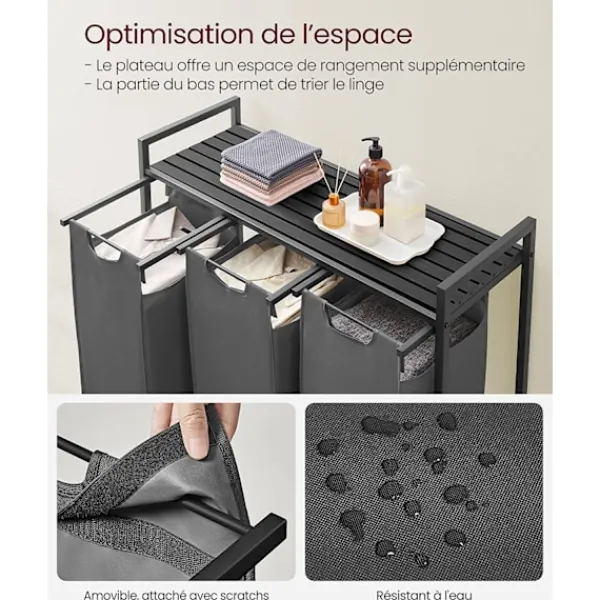 Optimisation de l'espace

- Le plateau offre un espace de rangement supplémentaire
- La partie du bas permet de trier le linge

Amovible, attaché avec scratchs

Résistant à l'eau