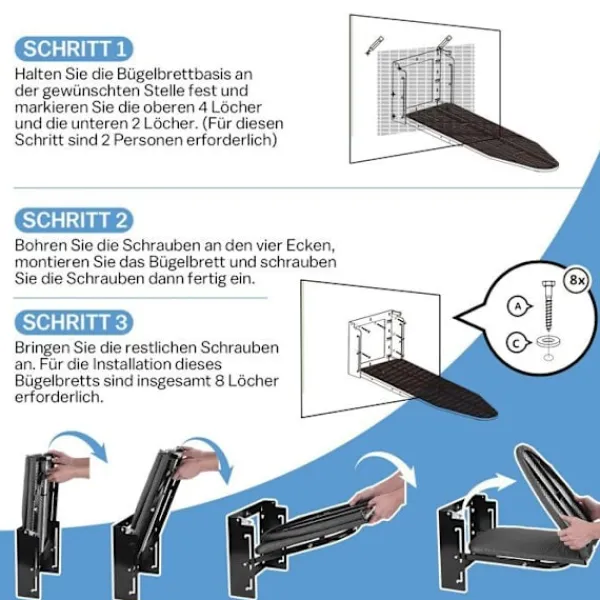 SCHRITT 1
Halten Sie die Bügelbrettbasis an der gewünschten Stelle fest und markieren Sie die oberen 4 Löcher und die unteren 2 Löcher. (Für diesen Schritt sind 2 Personen erforderlich)

SCHRITT 2
Bohren Sie die Schrauben an den vier Ecken, montieren Sie das Bügelbrett und schrauben Sie die Schrauben dann fertig ein.

SCHRITT 3
Bringen Sie die restlichen Schrauben an. Für die Installation dieses Bügelbretts sind insgesamt 8 Löcher erforderlich.

8x
A
C