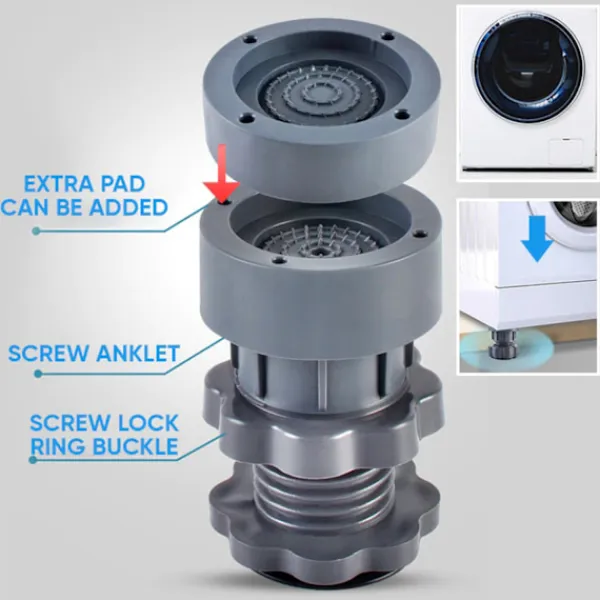 EXTRA PAD CAN BE ADDED

SCREW ANKLET

SCREW LOCK RING BUCKLE