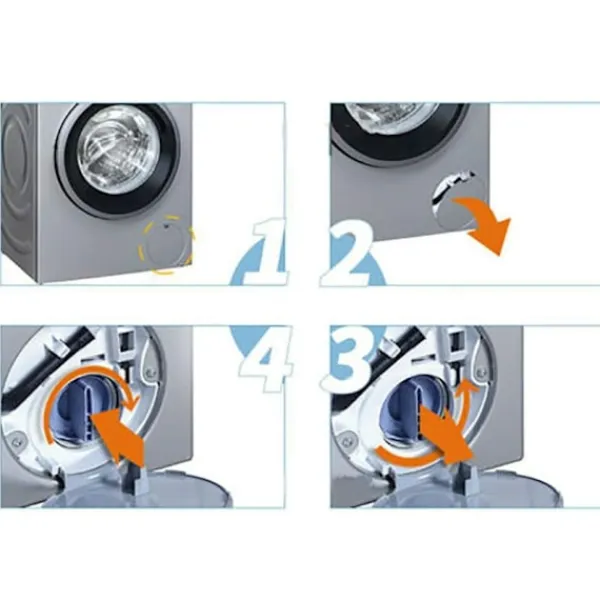 1
2
4
3