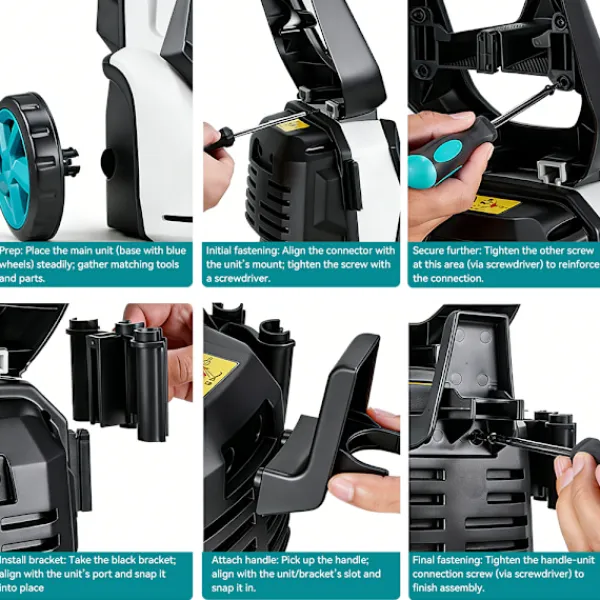 Prep: Place the main unit (base with blue wheels) steadily; gather matching tools and parts.

Initial fastening: Align the connector with the unit's mount; tighten the screw with a screwdriver.

Secure further: Tighten the other screw at this area (via screwdriver) to reinforce the connection.

Install bracket: Take the black bracket; align with the unit's port and snap it into place

Attach handle: Pick up the handle; align with the unit/bracket's slot and snap it in.

Final fastening: Tighten the handle-unit connection screw (via screwdriver) to finish assembly.